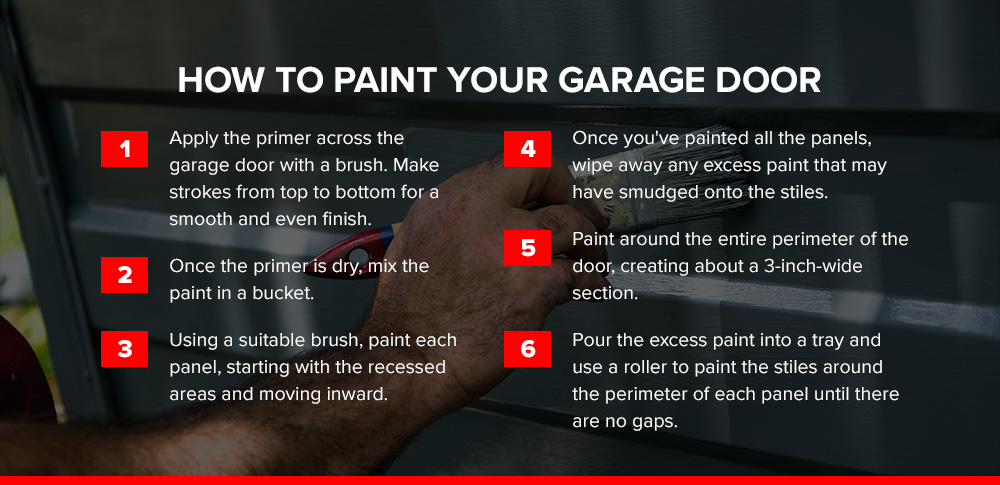 HOW TO PAINT YOUR GARAGE DOOR

1 Apply the primer across the garage door with a brush. Make strokes from top to bottom for a smooth and even finish.

2 Once the primer is dry, mix the paint in a bucket.

3 Using a suitable brush, paint each panel, starting with the recessed areas and moving inward.

4 Once you've painted all the panels, wipe away any excess paint that may have smudged onto the stiles.

5 Paint around the entire perimeter of the door, creating about a 3-inch-wide section.

6 Pour the excess paint into a tray and use a roller to paint the stiles around the perimeter of each panel until there are no gaps.